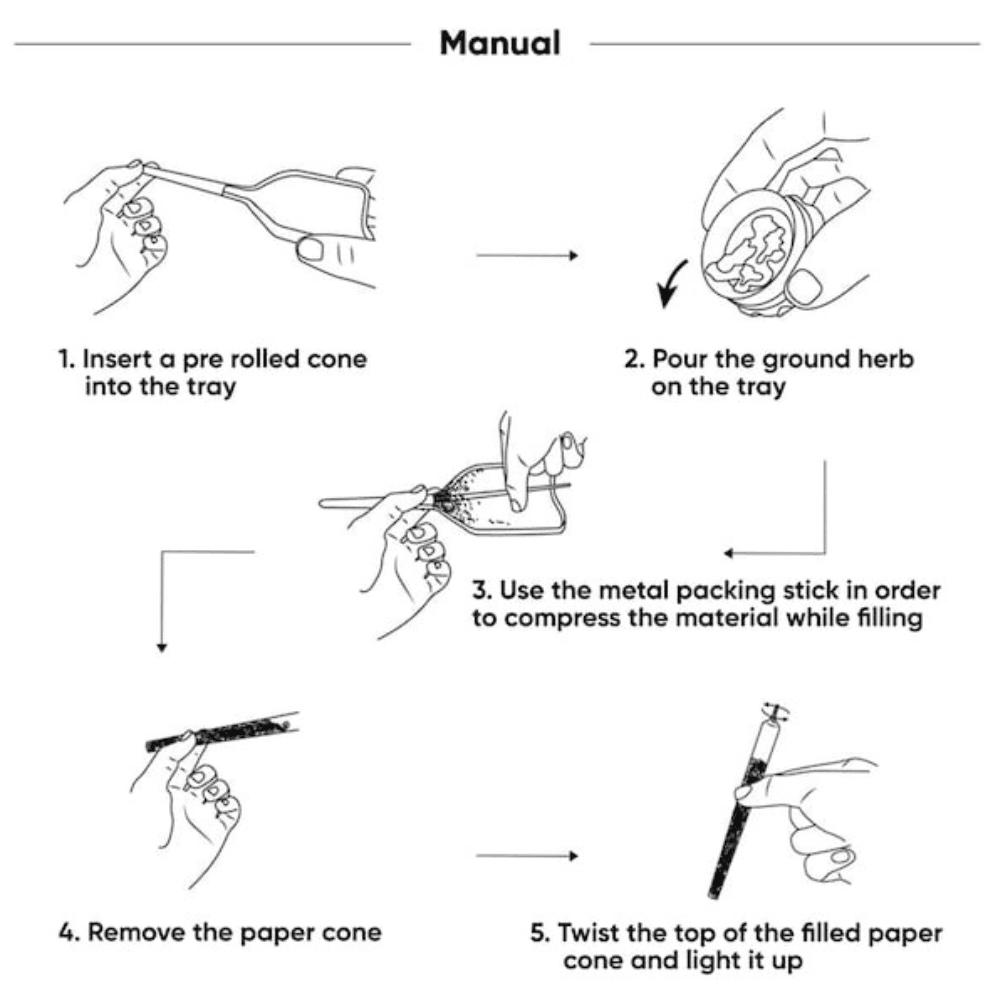 Manual

1. Insert a pre rolled cone into the tray

2. Pour the ground herb on the tray

3. Use the metal packing stick in order to compress the material while filling

4. Remove the paper cone

5. Twist the top of the filled paper cone and light it up