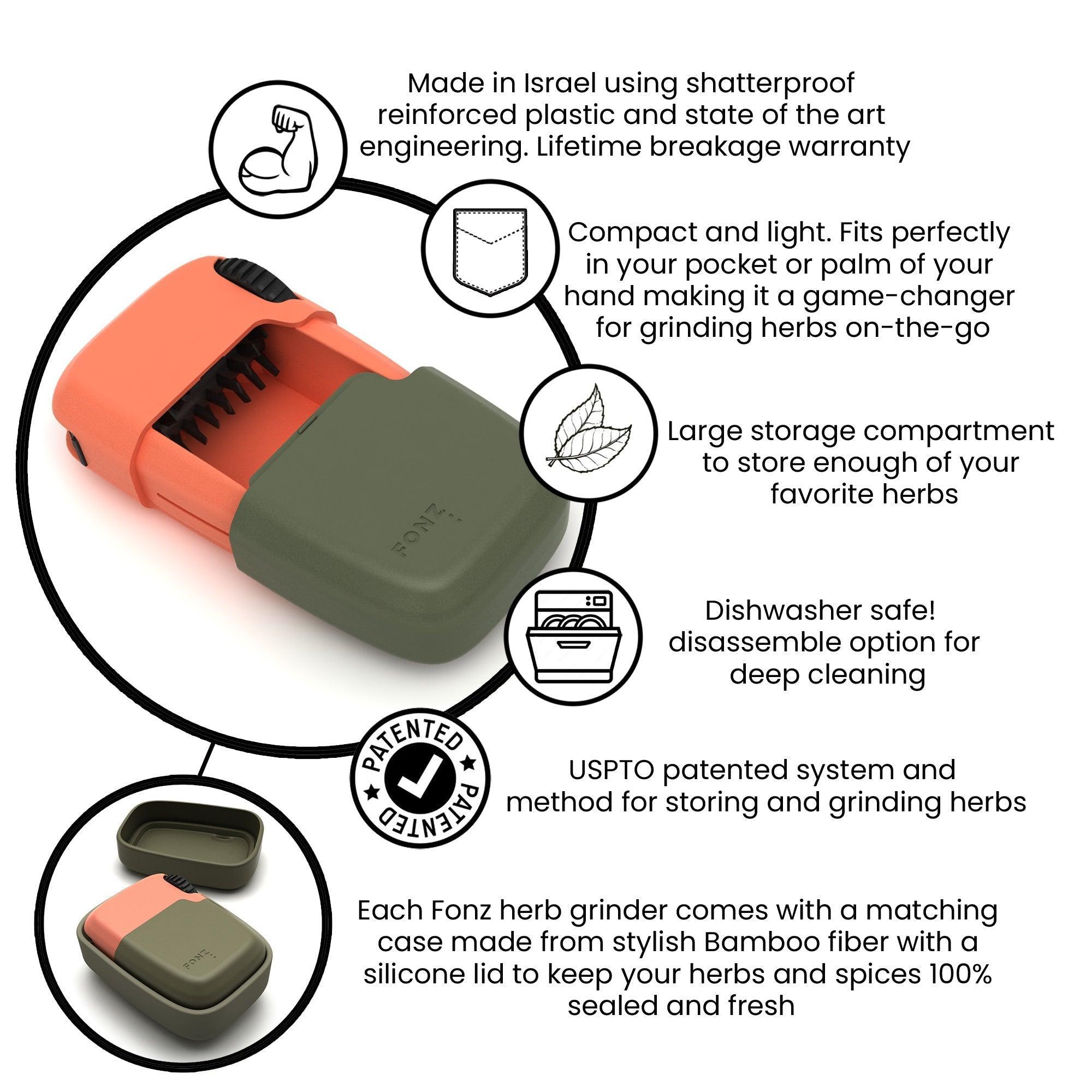 Made in Israel using shatterproof reinforced plastic and state of the art engineering. Lifetime breakage warranty

Compact and light. Fits perfectly in your pocket or palm of your hand making it a game-changer for grinding herbs on-the-go

FONZ

Large storage compartment to store enough of your favorite herbs

Dishwasher safe! disassemble option for deep cleaning

PATENTED PATENTED

USPTO patented system and method for storing and grinding herbs

FONZ

Each Fonz herb grinder comes with a matching case made from stylish Bamboo fiber with a silicone lid to keep your herbs and spices 100% sealed and fresh